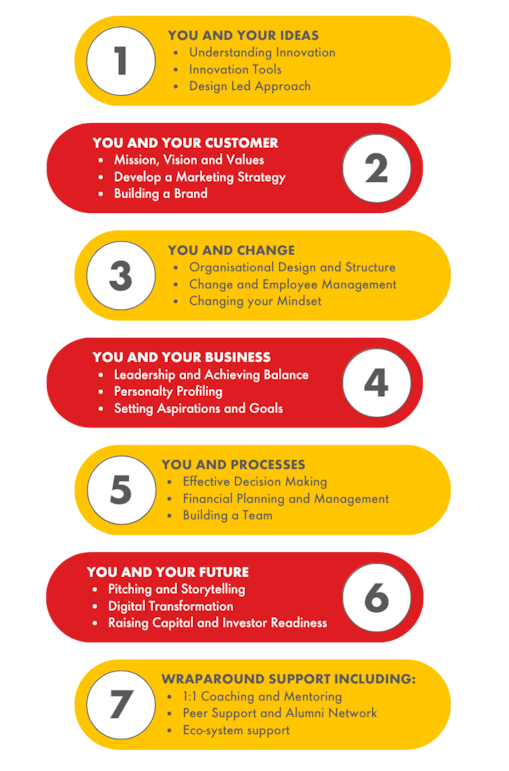 1

YOU AND YOUR IDEAS
- Understanding Innovation
- Innovation Tools
- Design Led Approach

YOU AND YOUR CUSTOMER
- Mission, Vision and Values
- Develop a Marketing Strategy
- Building a Brand

2

3

YOU AND CHANGE
- Organisational Design and Structure
- Change and Employee Management
- Changing your Mindset

YOU AND YOUR BUSINESS
- Leadership and Achieving Balance
- Personalty Profiling
- Setting Aspirations and Goals

4

5

YOU AND PROCESSES
- Effective Decision Making
- Financial Planning and Management
- Building a Team

YOU AND YOUR FUTURE
- Pitching and Storytelling
- Digital Transformation
- Raising Capital and Investor Readiness

6

7

WRAPAROUND SUPPORT INCLUDING:
- 1:1 Coaching and Mentoring
- Peer Support and Alumni Network
- Eco-system support